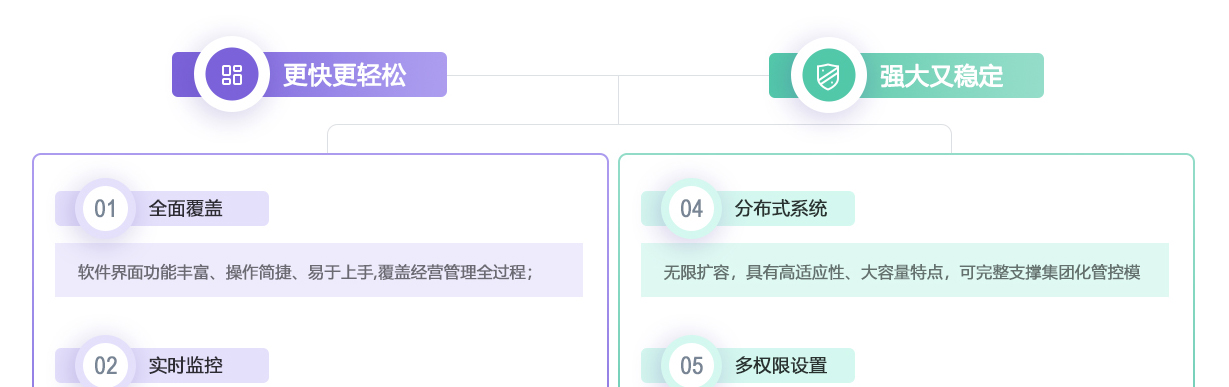 更快更轻松

01 全面覆盖

软件界面功能丰富、操作简捷、易于上手,覆盖经营管理全过程；

02 实时监控

强大又稳定

04 分布式系统

无限扩容，具有高适应性、大容量特点，可完整支撑集团化管控模

05 多权限设置